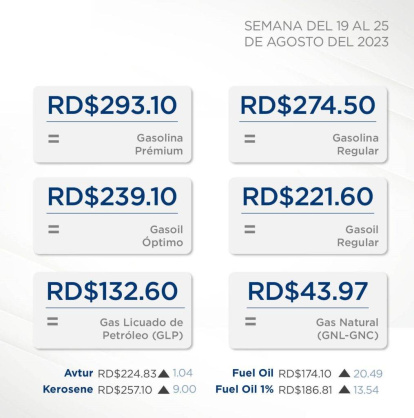 SEMANA DEL 19 AL 25 DE AGOSTO DEL 2023

RD$293.10
=
Gasolina Prémium

RD$274.50
=
Gasolina Regular

RD$239.10
=
Gasoil Óptimo

RD$221.60
=
Gasoil Regular

RD$132.60
=
Gas Licuado de Petróleo (GLP)

RD$43.97
=
Gas Natural (GNL-GNC)

Avtur RD$224.83 ▲ 1.04
Kerosene RD$257.10 ▲ 9.00

Fuel Oil RD$174.10 ▲ 20.49
Fuel Oil 1% RD$186.81 ▲ 13.54